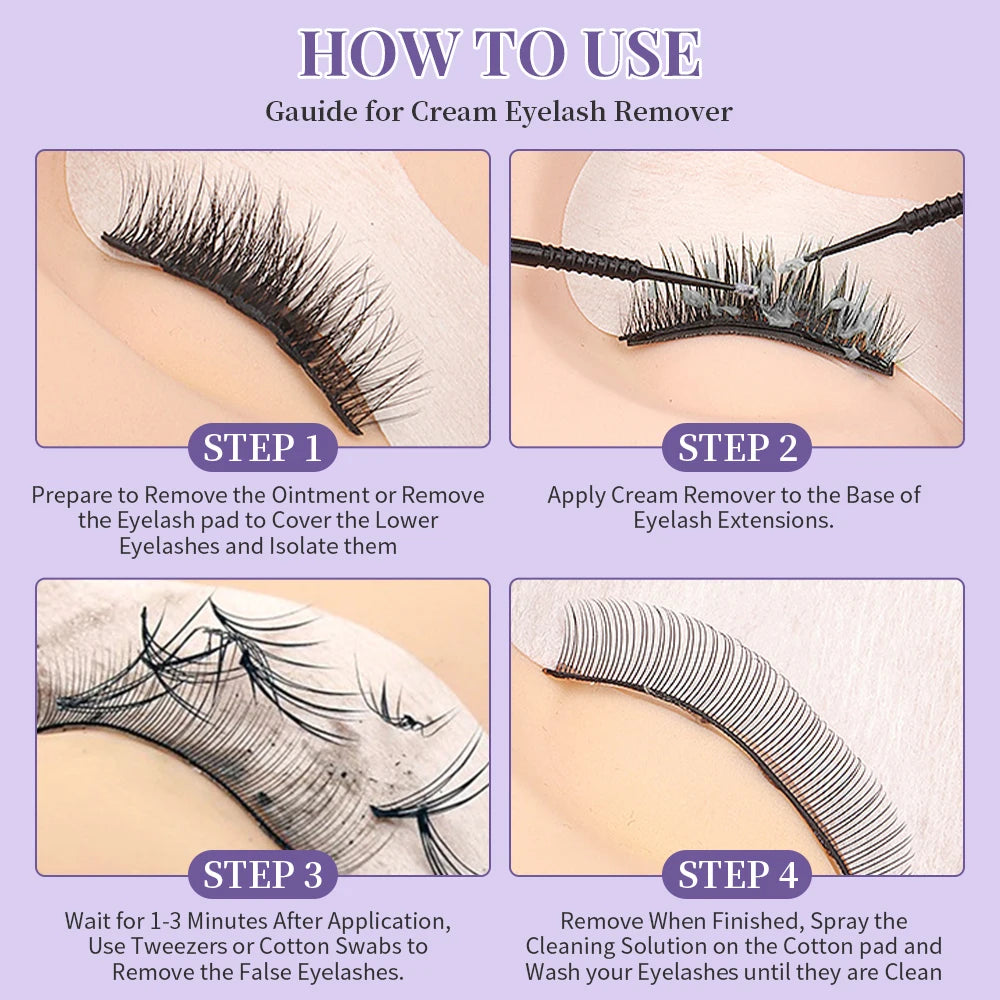 HOW TO USE

Gauide for Cream Eyelash Remover

STEP 1

Prepare to Remove the Ointment or Remove the Eyelash pad to Cover the Lower Eyelashes and Isolate them

STEP 2

Apply Cream Remover to the Base of Eyelash Extensions.

STEP 3

Wait for 1-3 Minutes After Application, Use Tweezers or Cotton Swabs to Remove the False Eyelashes.

STEP 4

Remove When Finished, Spray the Cleaning Solution on the Cotton pad and Wash your Eyelashes until they are Clean